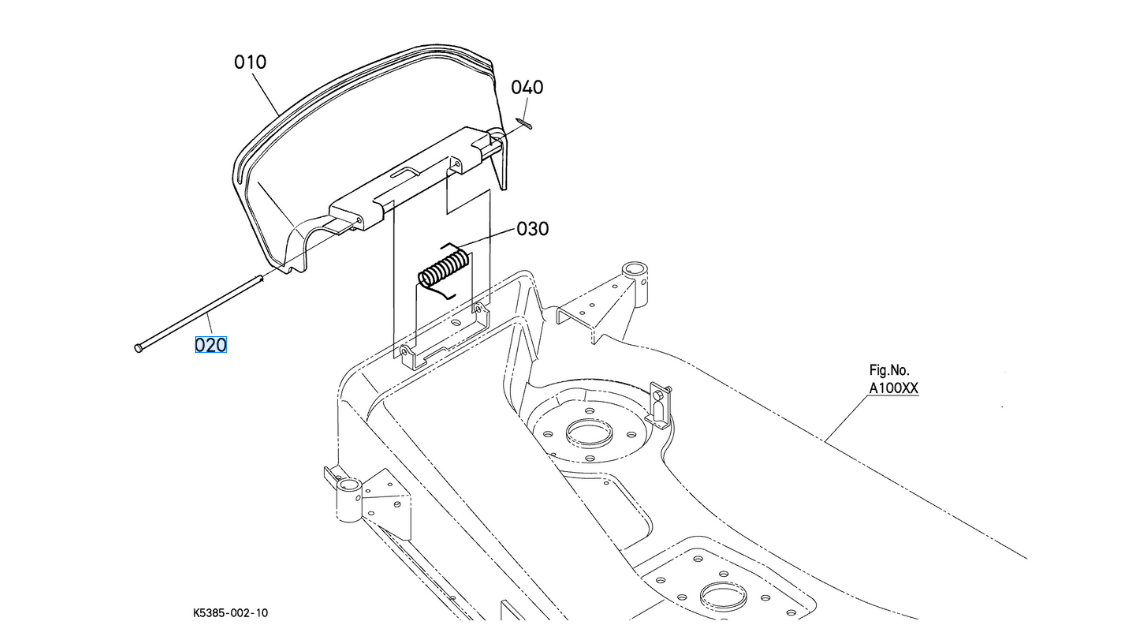 010

040

030

020

Fig.No.
A100XX

K5385-002-10